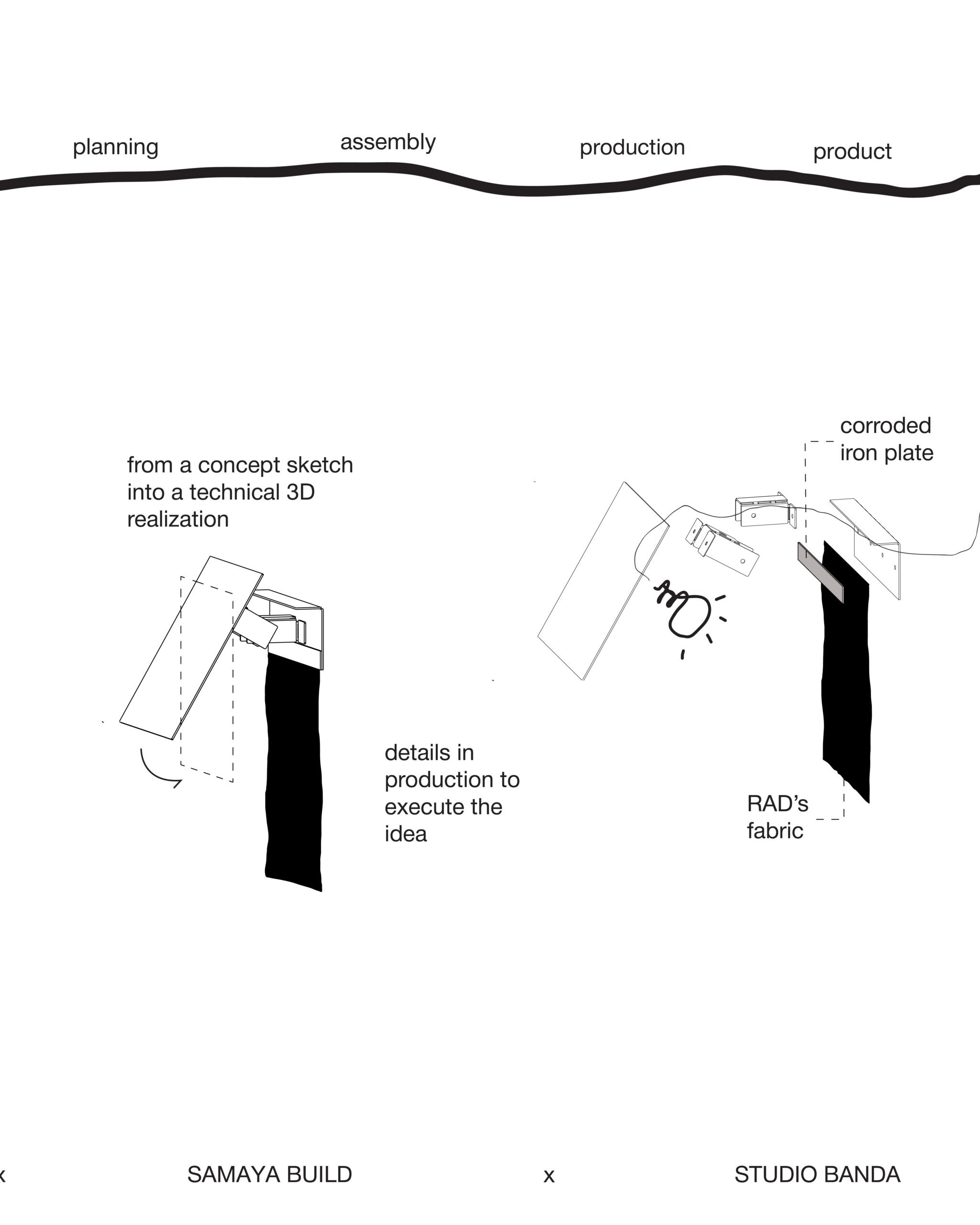 planning assembly production product

from a concept sketch into a technical 3D realization

details in production to execute the idea

corroded iron plate

RAD's fabric

x SAMAYA BUILD x STUDIO BANDA